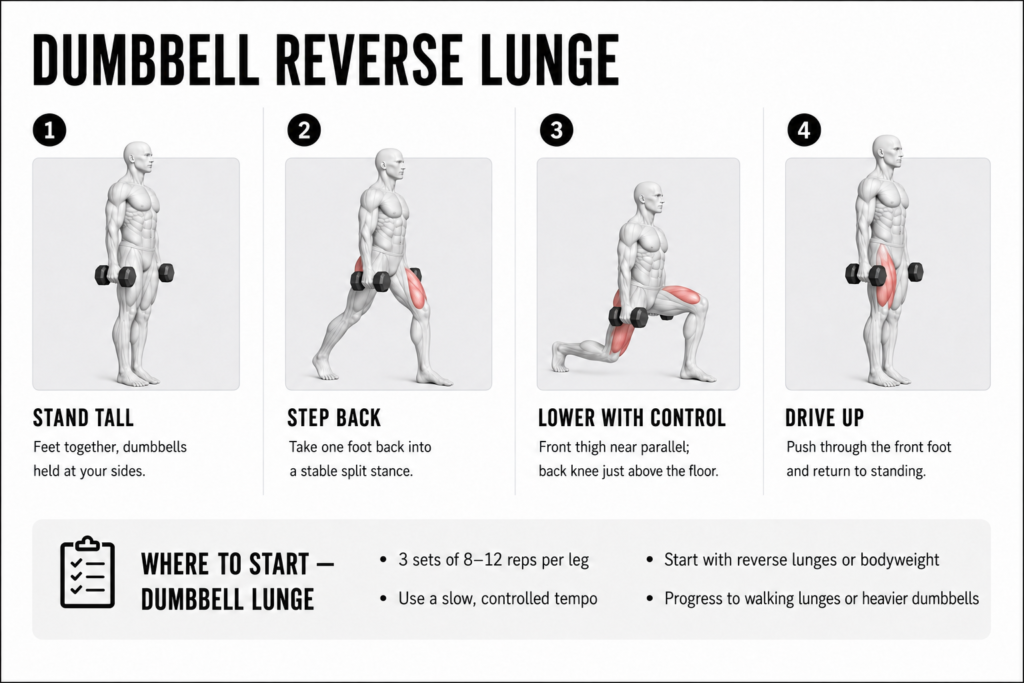 DUMBBELL REVERSE LUNGE

1

STAND TALL

Feet together, dumbbells held at your sides.

2

STEP BACK

Take one foot back into a stable split stance.

3

LOWER WITH CONTROL

Front thigh near parallel; back knee just above the floor.

4

DRIVE UP

Push through the front foot and return to standing.

WHERE TO START — DUMBBELL LUNGE

• 3 sets of 8–12 reps per leg
• Use a slow, controlled tempo

• Start with reverse lunges or bodyweight
• Progress to walking lunges or heavier dumbbells