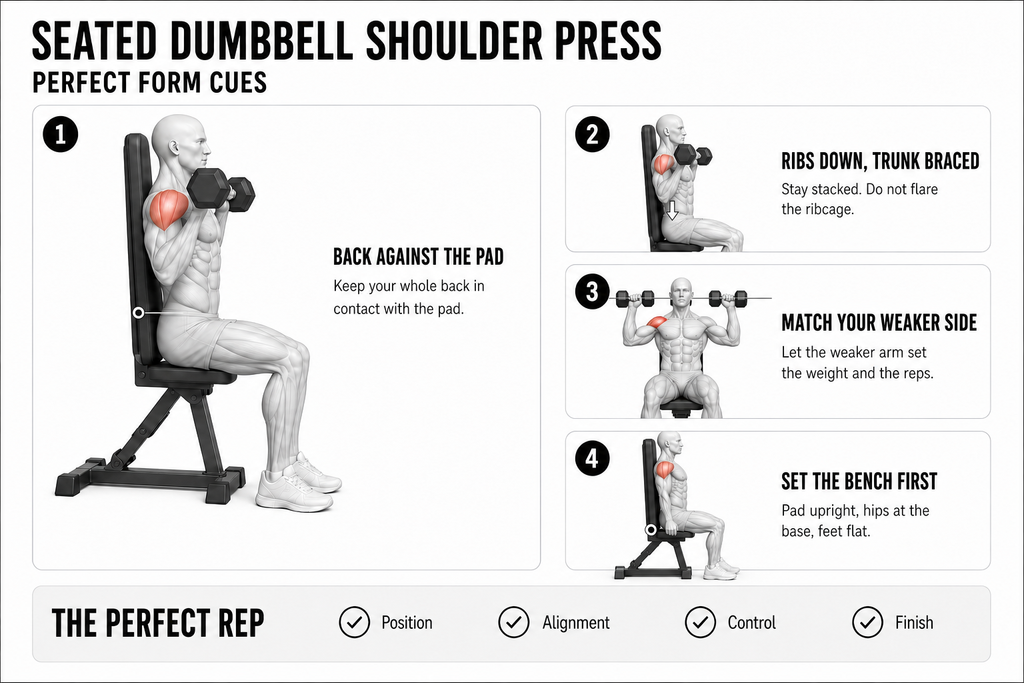 SEATED DUMBBELL SHOULDER PRESS

PERFECT FORM CUES

1

BACK AGAINST THE PAD

Keep your whole back in contact with the pad.

2

RIBS DOWN, TRUNK BRACED

Stay stacked. Do not flare the ribcage.

3

MATCH YOUR WEAKER SIDE

Let the weaker arm set the weight and the reps.

4

SET THE BENCH FIRST

Pad upright, hips at the base, feet flat.

THE PERFECT REP

Position

Alignment

Control

Finish